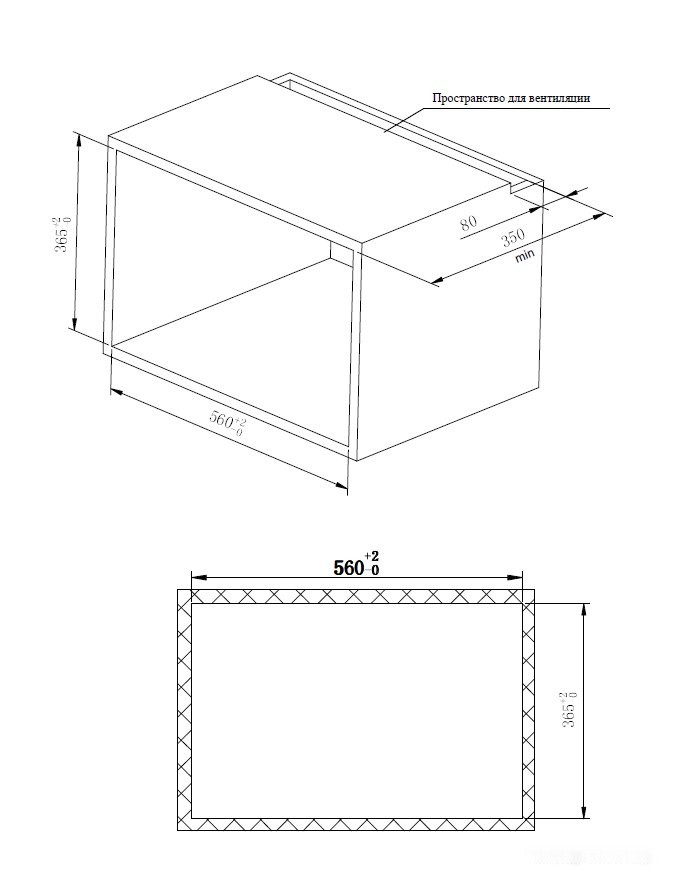 Пространство для вентиляции

$365^{+2}_{0}$

80

350
min

$560^{+2}_{-0}$

$560^{+2}_{-0}$

$365^{+2}_{0}$