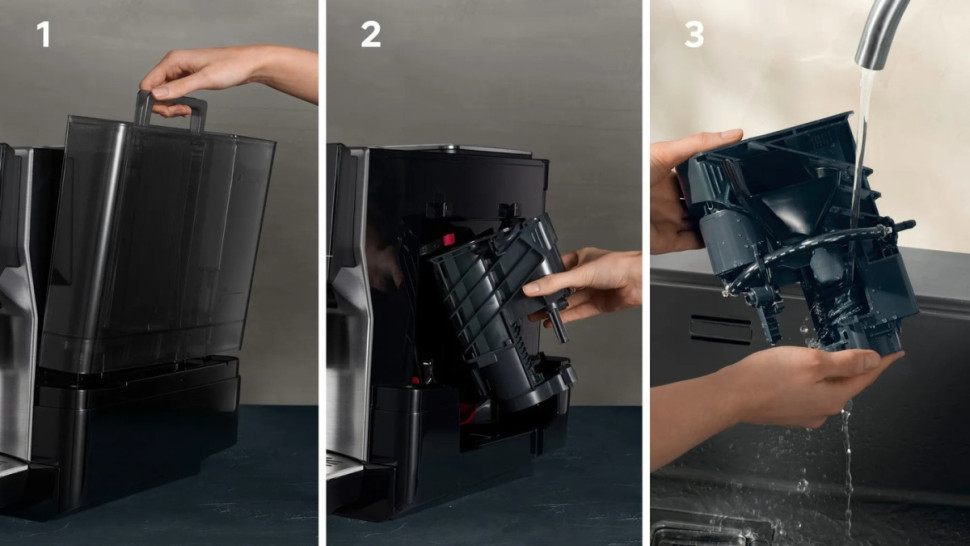 1

2

3