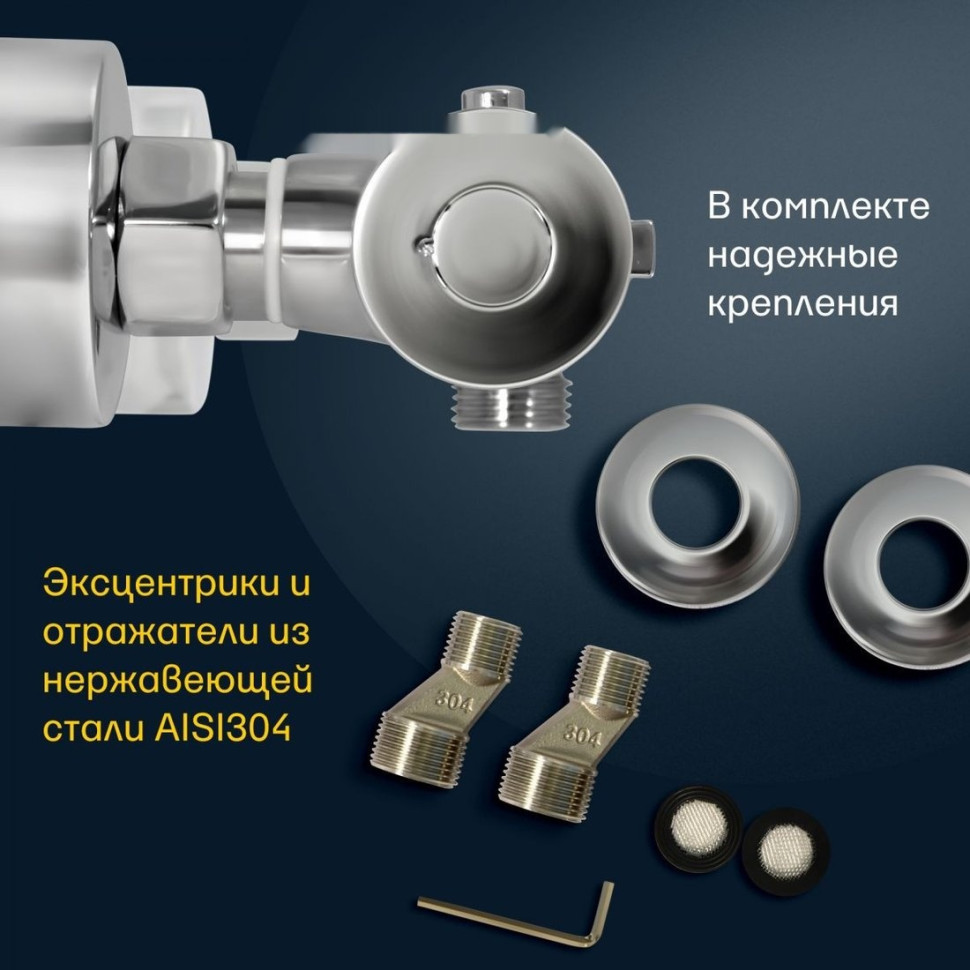 В комплекте надежные крепления

Эксцентрики и отражатели из нержавеющей стали AISI304

304

304