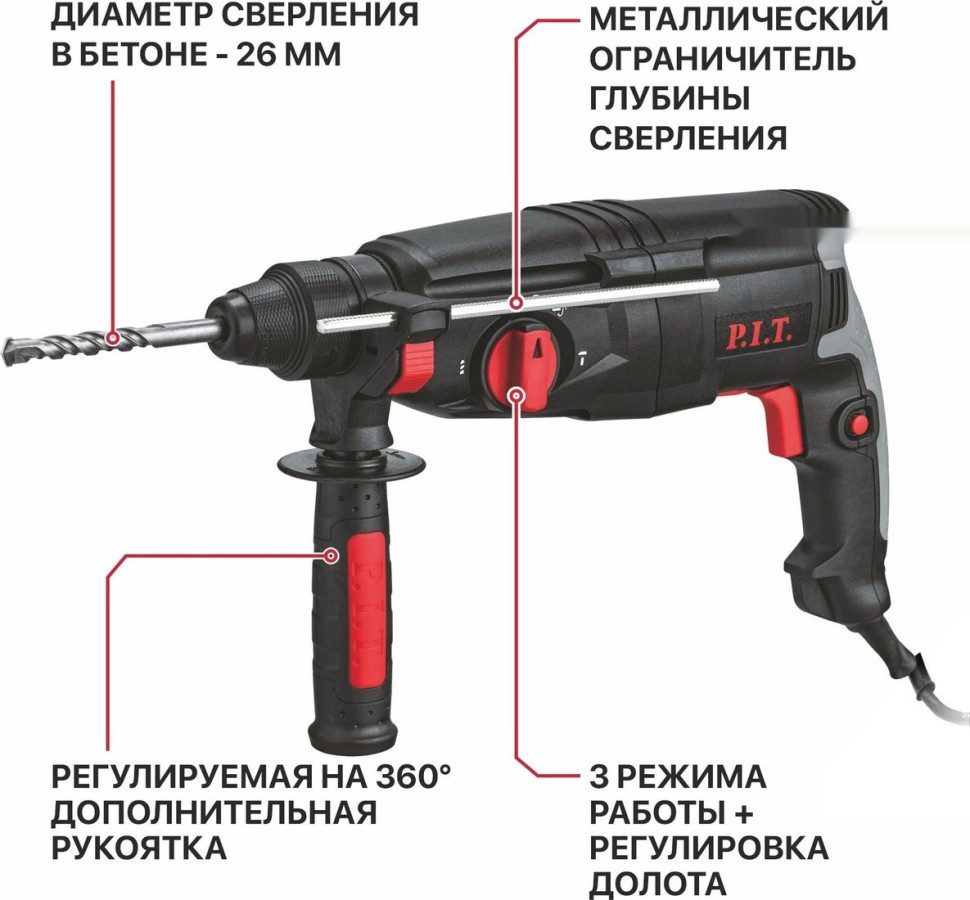 ДИАМЕТР СВЕРЛЕНИЯ В БЕТОНЕ - 26 ММ

МЕТАЛЛИЧЕСКИЙ ОГРАНИЧИТЕЛЬ ГЛУБИНЫ СВЕРЛЕНИЯ

P.I.T.

P.I.T.

РЕГУЛИРУЕМАЯ НА 360° ДОПОЛНИТЕЛЬНАЯ РУКОЯТКА

3 РЕЖИМА РАБОТЫ + РЕГУЛИРОВКА ДОЛОТА