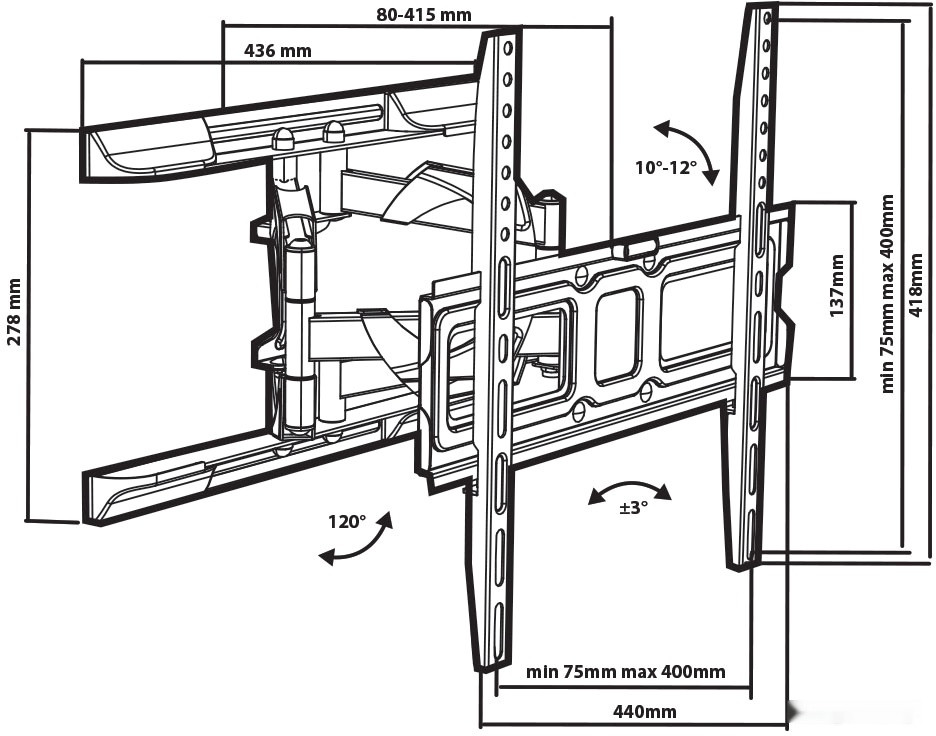 80-415 mm
436 mm
278 mm
10°-12°
137mm
min 75mm max 400mm
418mm
120°
±3°
min 75mm max 400mm
440mm