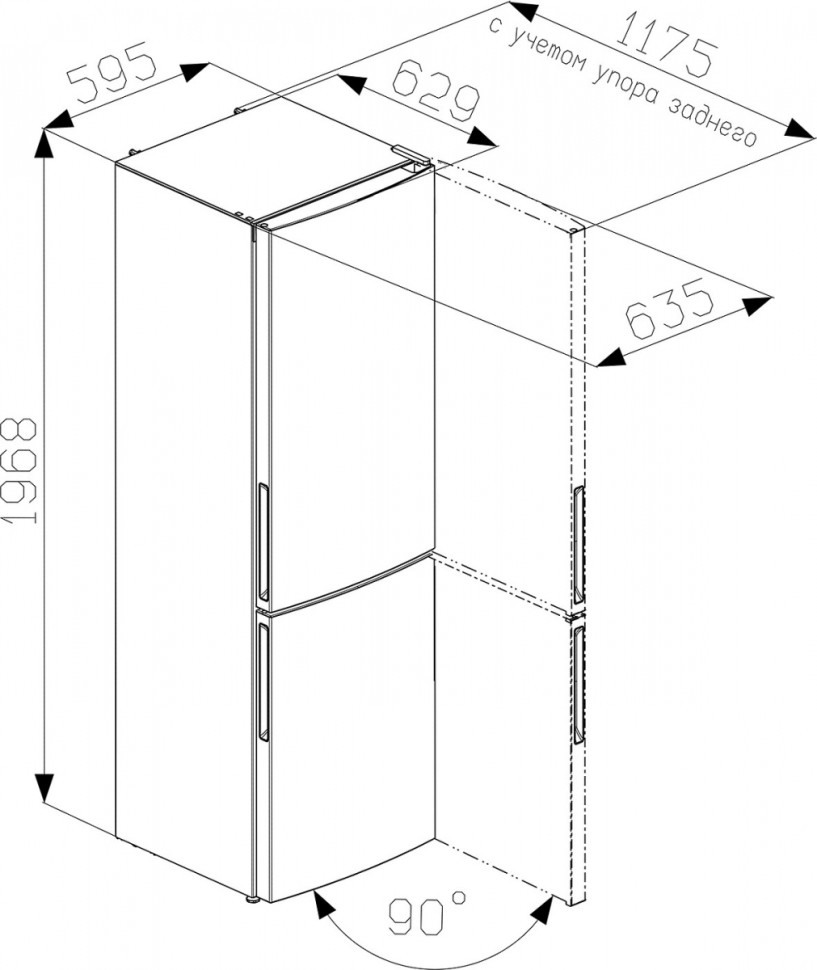 595
629
1175
с учетом упора заднего
635
1968
90°