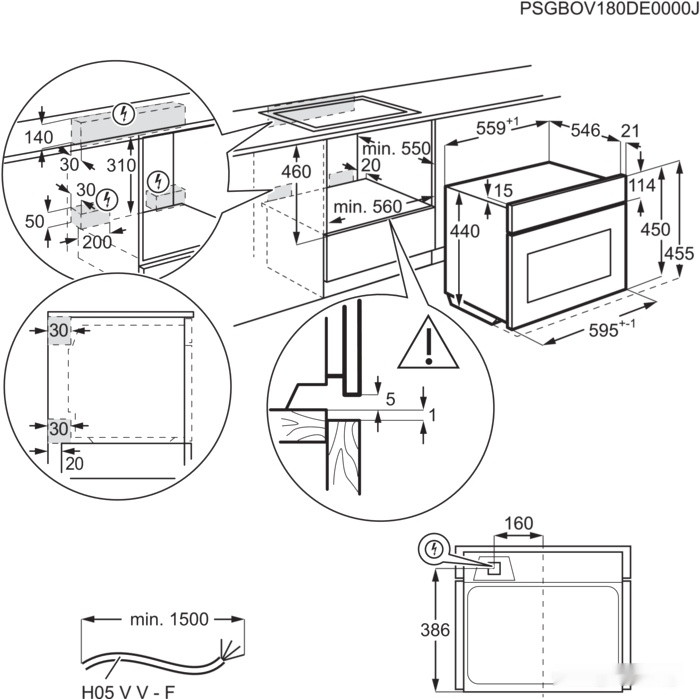 PSGBOV180DE0000J

140
30
310
30
50
200

460
min. 550
20
min. 560

$559^{+1}$
546
21
15
114
440
450
455
$595^{+-1}$

30
30
20

5
1

160
386

min. 1500
H05 V V - F