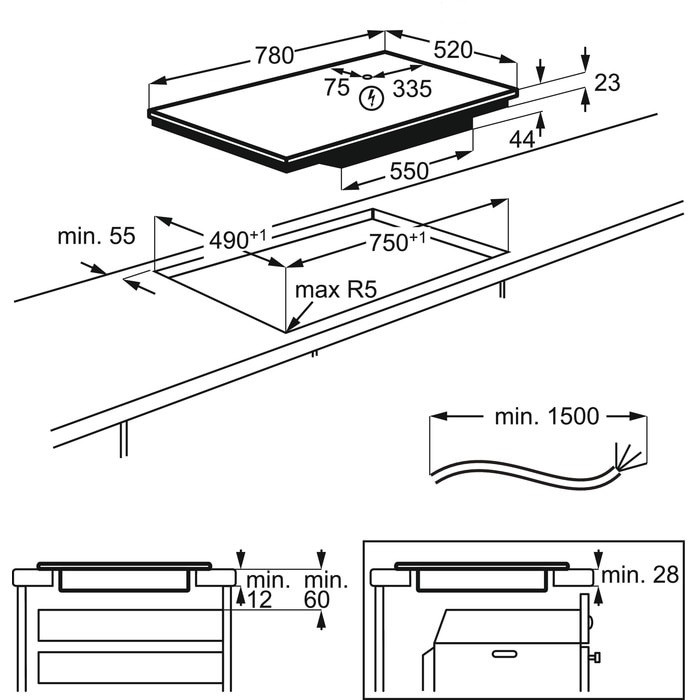 780

520

75

335

23

44

550

min. 55

$490^{+1}$

$750^{+1}$

max R5

min. 1500

min. 12

min. 60

min. 28