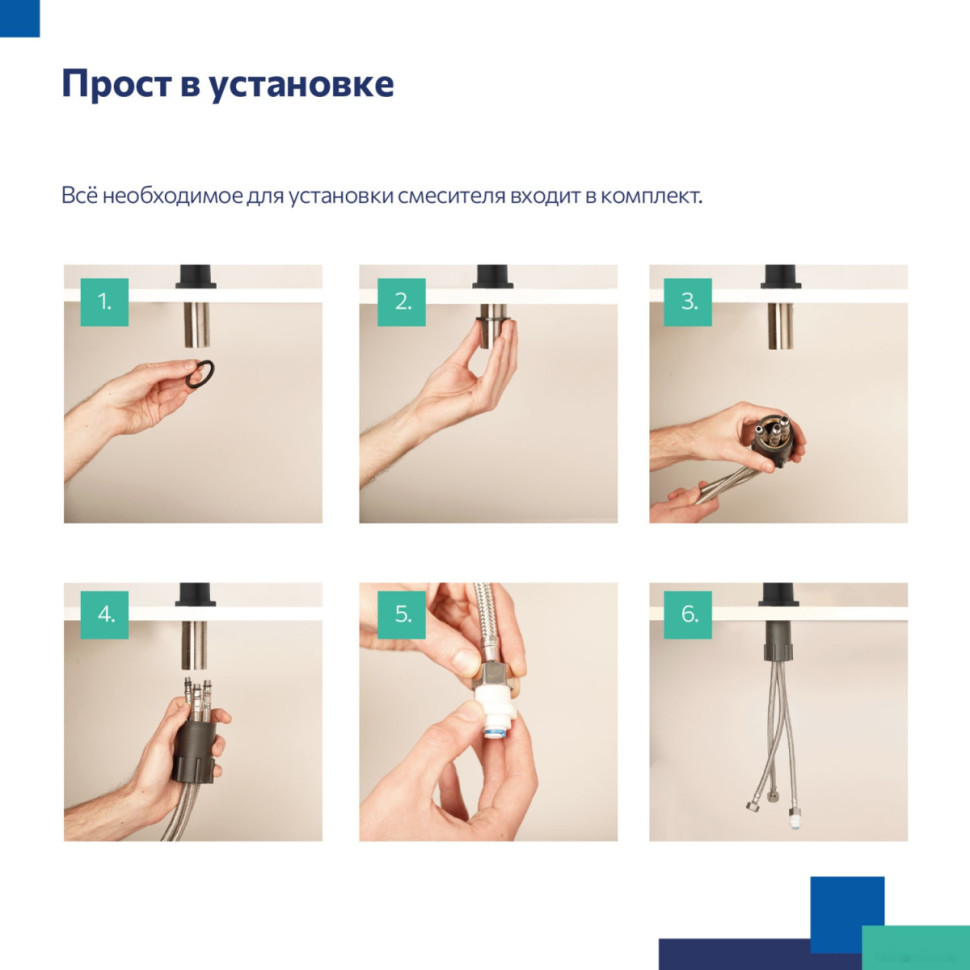 Прост в установке

Всё необходимое для установки смесителя входит в комплект.

1.

2.

3.

4.

5.

6.