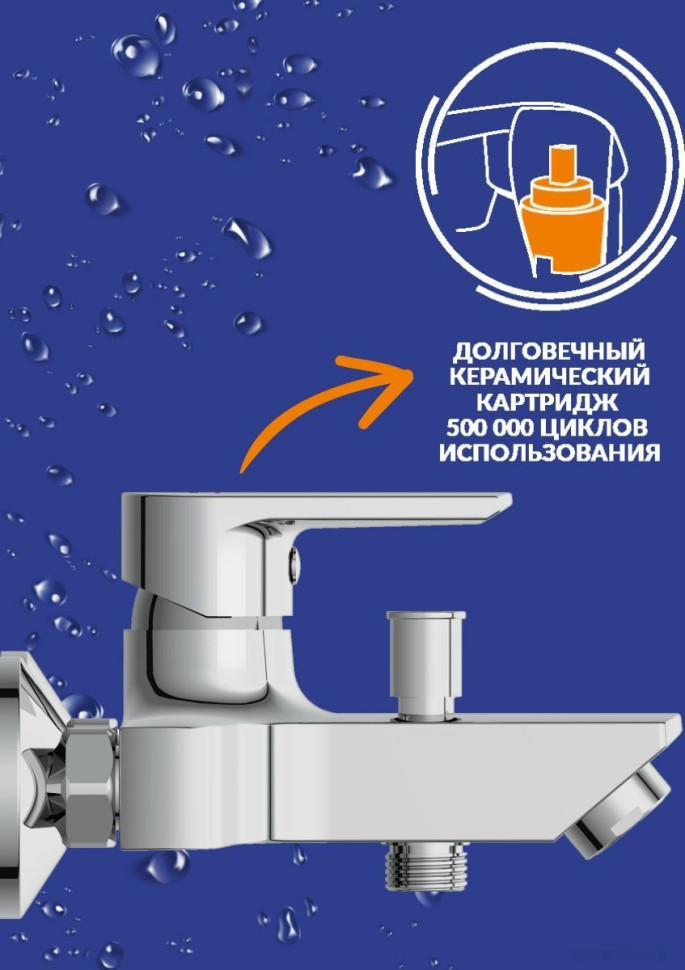 ДОЛГОВЕЧНЫЙ КЕРАМИЧЕСКИЙ КАРТРИДЖ 500 000 ЦИКЛОВ ИСПОЛЬЗОВАНИЯ