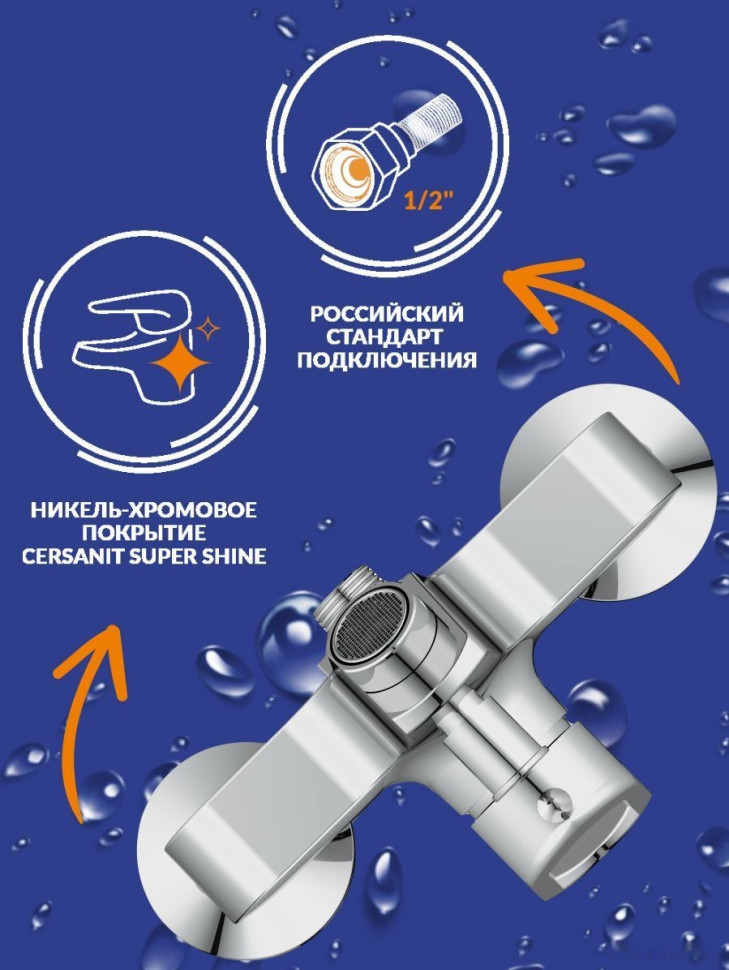 1/2"

РОССИЙСКИЙ СТАНДАРТ ПОДКЛЮЧЕНИЯ

НИКЕЛЬ-ХРОМОВОЕ ПОКРЫТИЕ CERSANIT SUPER SHINE