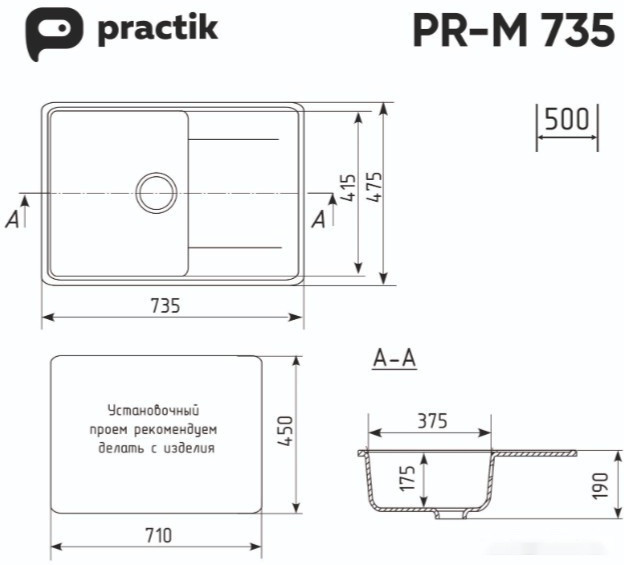 practik

PR-M 735

500

A

A

415

475

735

A-A

Установочный проем рекомендуем делать с изделия

450

710

375

175

190