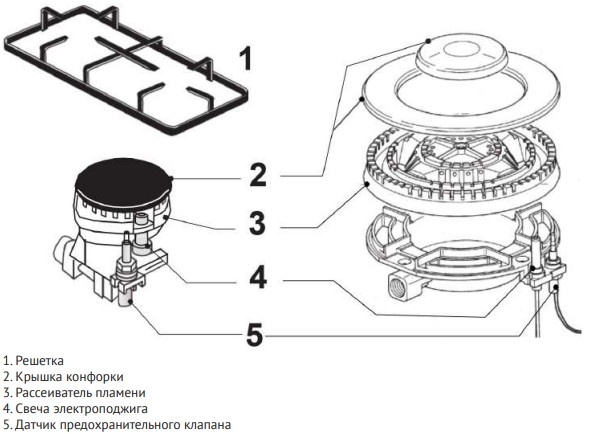 1
2
3
4
5

1. Решетка
2. Крышка конфорки
3. Рассеиватель пламени
4. Свеча электроподжига
5. Датчик предохранительного клапана