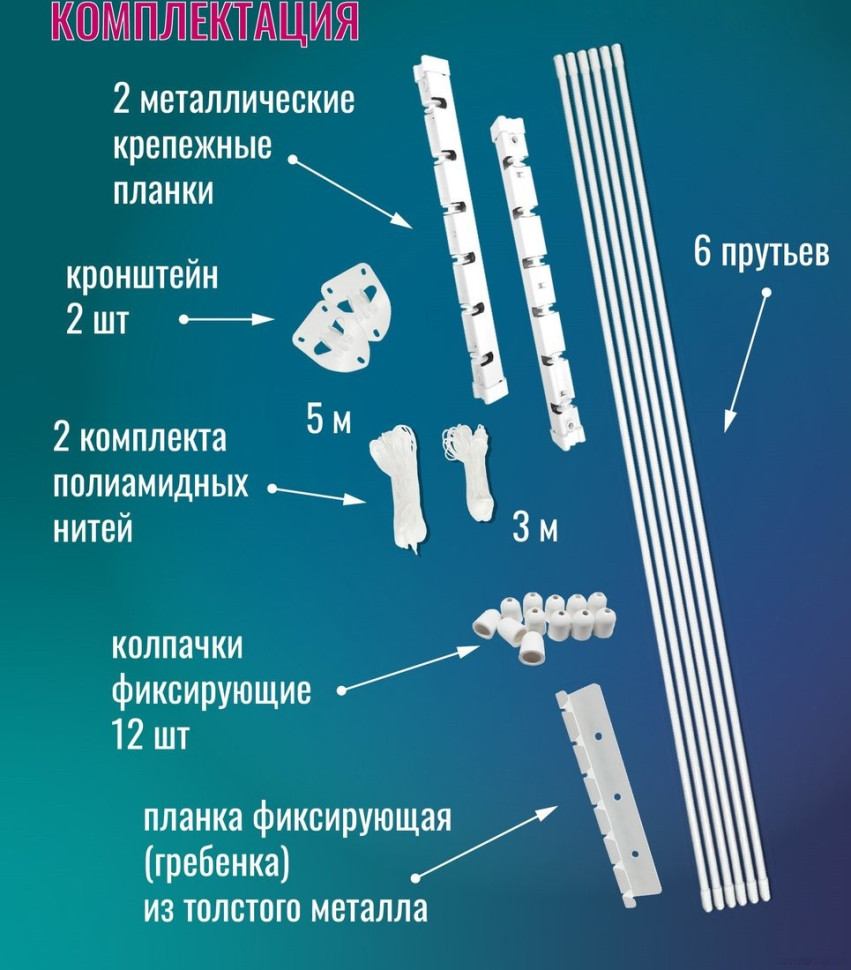 КОМПЛЕКТАЦИЯ

2 металлические крепежные планки

6 прутьев

кронштейн 2 шт

5 м

2 комплекта полиамидных нитей

3 м

колпачки фиксирующие 12 шт

планка фиксирующая (гребенка) из толстого металла