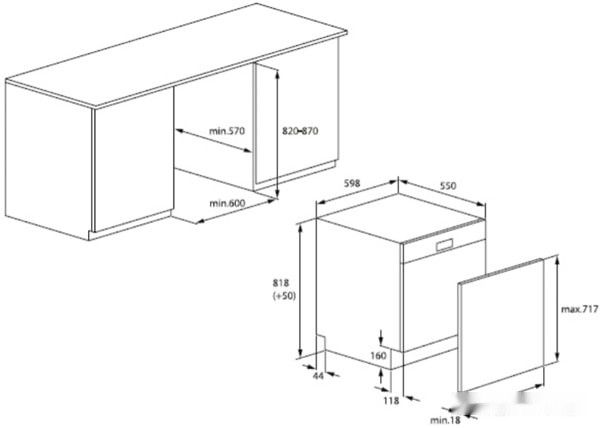 min.570
820-870
min.600
598
550
818
(+50)
max.717
160
44
118
min.18