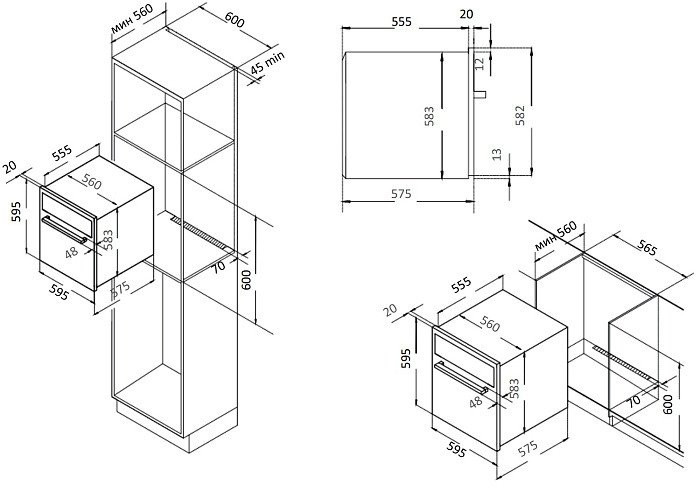 мин 560
600
45 min
555
20
560
595
583
48
595
575
70
600

555
20
12
583
582
13
575

мин 560
565
555
20
560
595
583
48
595
575
70
600