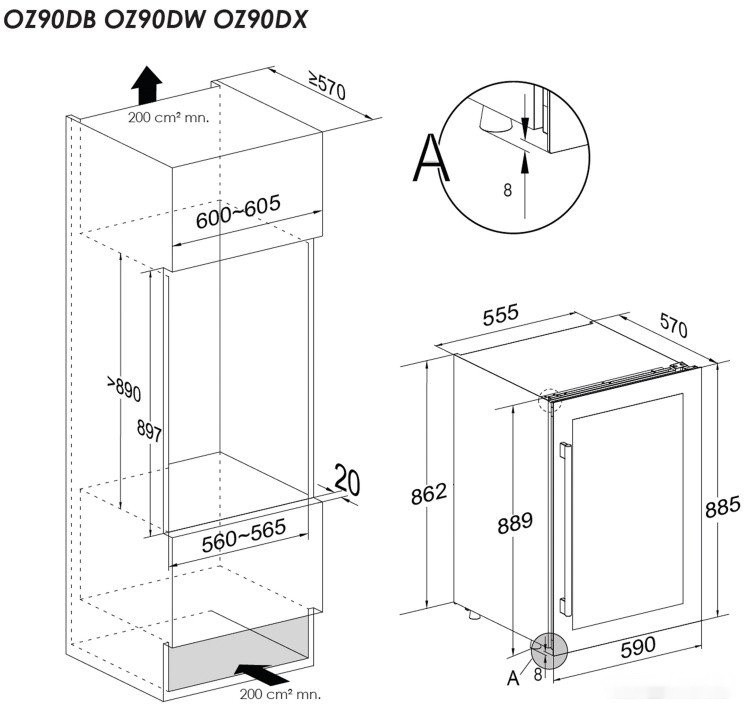 OZ90DB OZ90DW OZ90DX

200 cm² mn.
≥570
600~605
>890
897
20
560~565
200 cm² mn.

A
8

555
570
862
889
885
590
A
8