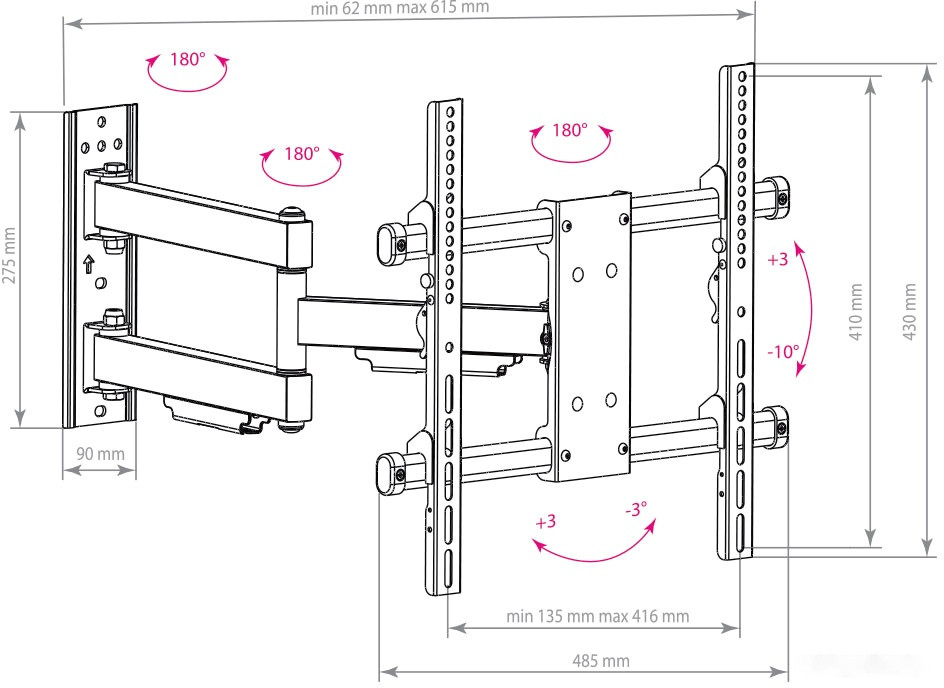 min 62 mm max 615 mm

180°

180°

180°

275 mm

90 mm

+3

-10°

410 mm

430 mm

+3

-3°

min 135 mm max 416 mm

485 mm