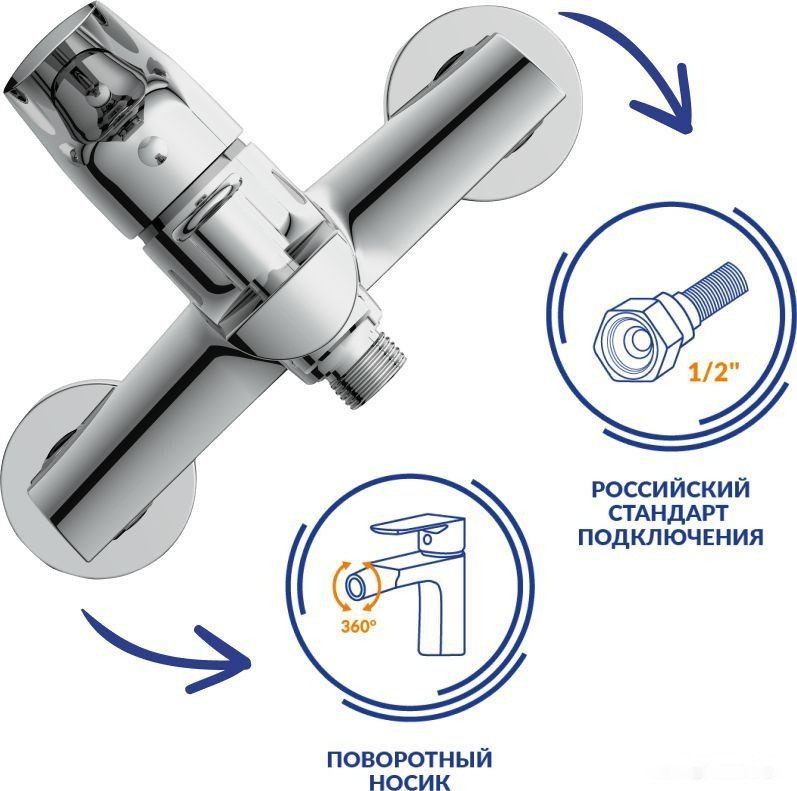 1/2"

РОССИЙСКИЙ СТАНДАРТ ПОДКЛЮЧЕНИЯ

360°

ПОВОРОТНЫЙ НОСИК